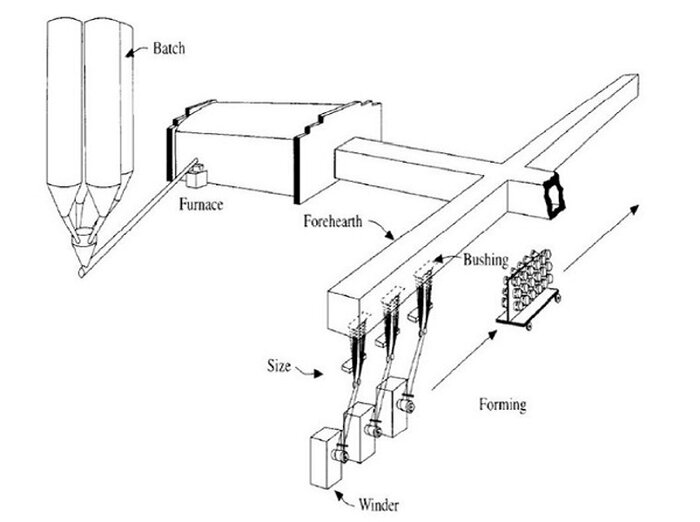 Batch

Furnace

Forehearth

Bushing

Size

Forming

Winder