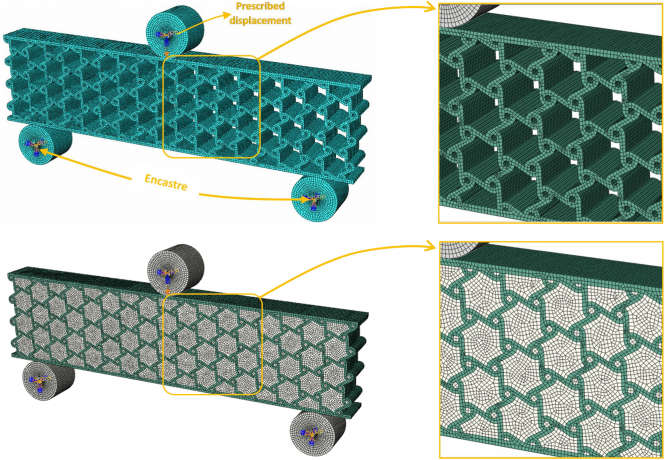 Prescribed displacement

Encastre