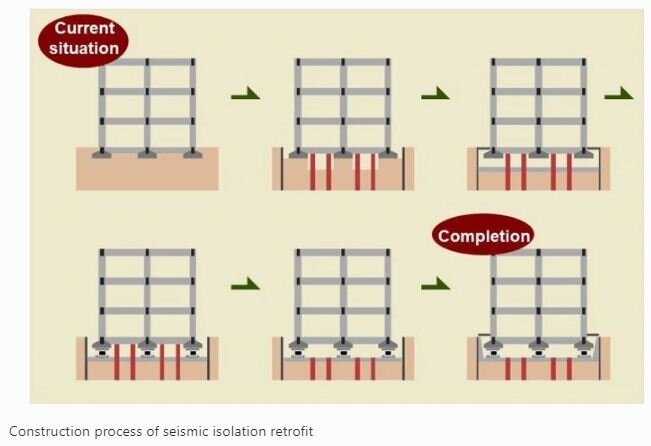 Current situation

Completion

Construction process of seismic isolation retrofit