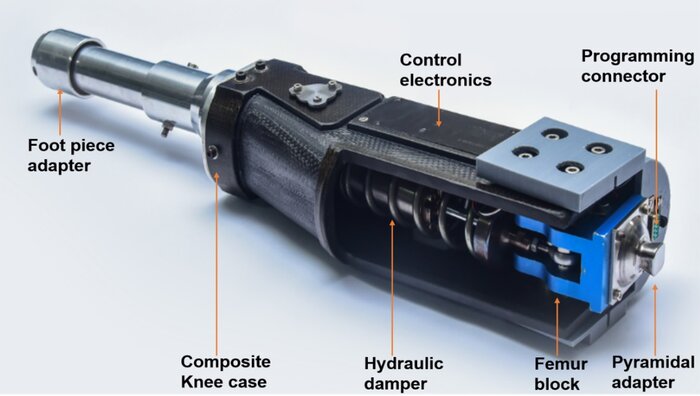 Control electronics

Programming connector

Foot piece adapter

Composite Knee case

Hydraulic damper

Femur block

Pyramidal adapter